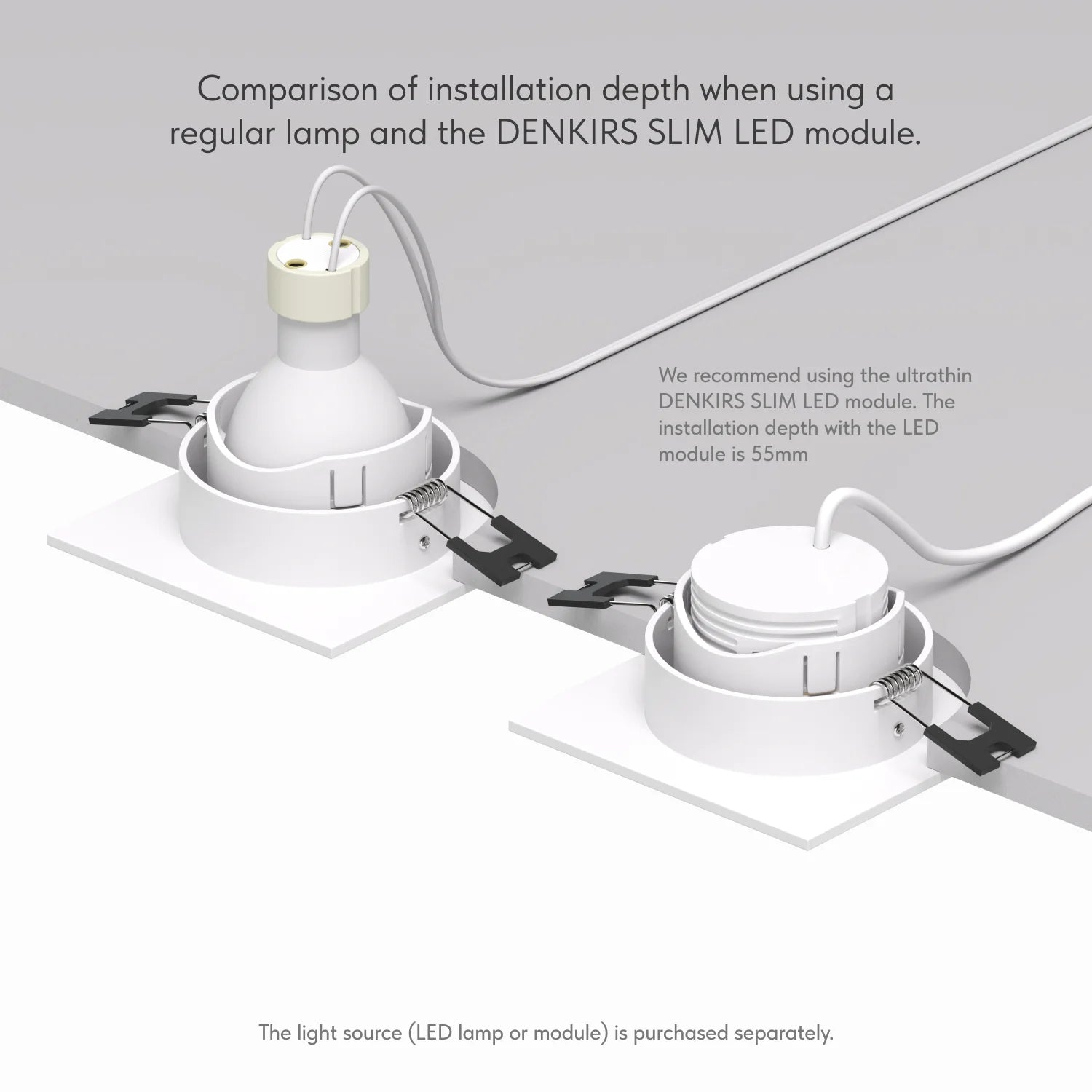 Comparison of installation depth when using a regular lamp and the DENKIRS SLIM LED module.

We recommend using the ultrathin DENKIRS SLIM LED module. The installation depth with the LED module is 55mm

The light source (LED lamp or module) is purchased separately.