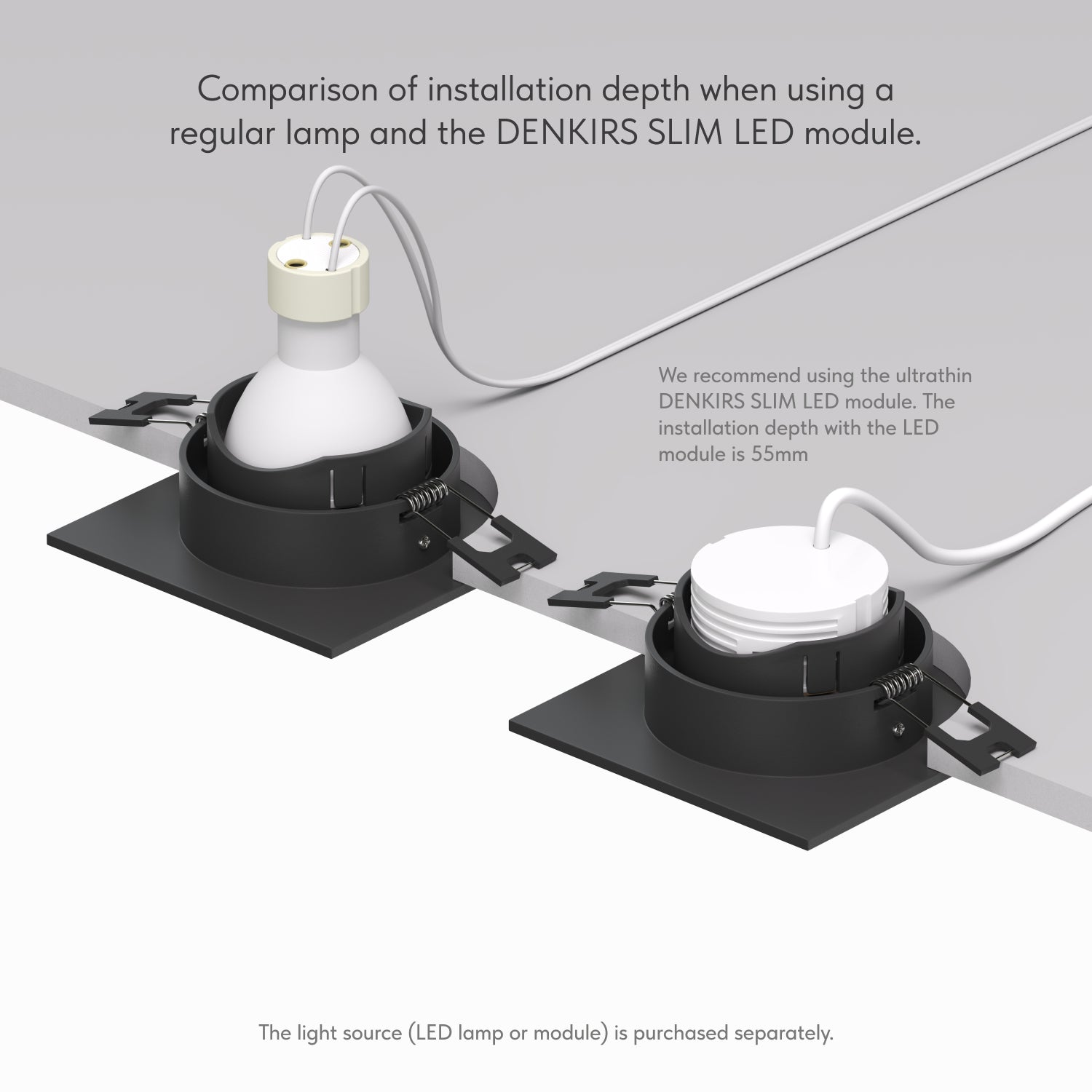 Comparison of installation depth when using a regular lamp and the DENKIRS SLIM LED module.

We recommend using the ultrathin DENKIRS SLIM LED module. The installation depth with the LED module is 55mm

The light source (LED lamp or module) is purchased separately.