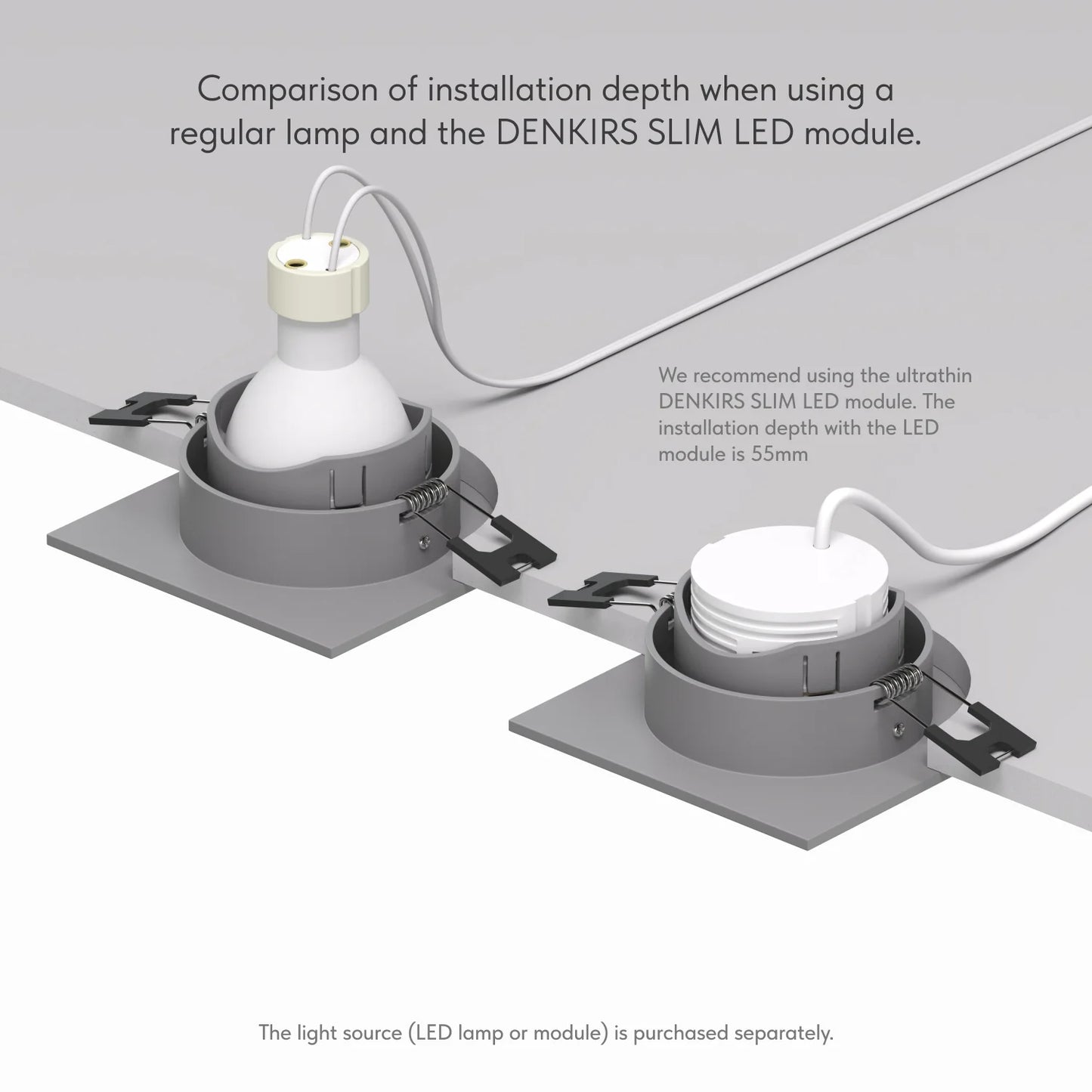 Comparison of installation depth when using a regular lamp and the DENKIRS SLIM LED module.

We recommend using the ultrathin DENKIRS SLIM LED module. The installation depth with the LED module is 55mm

The light source (LED lamp or module) is purchased separately.